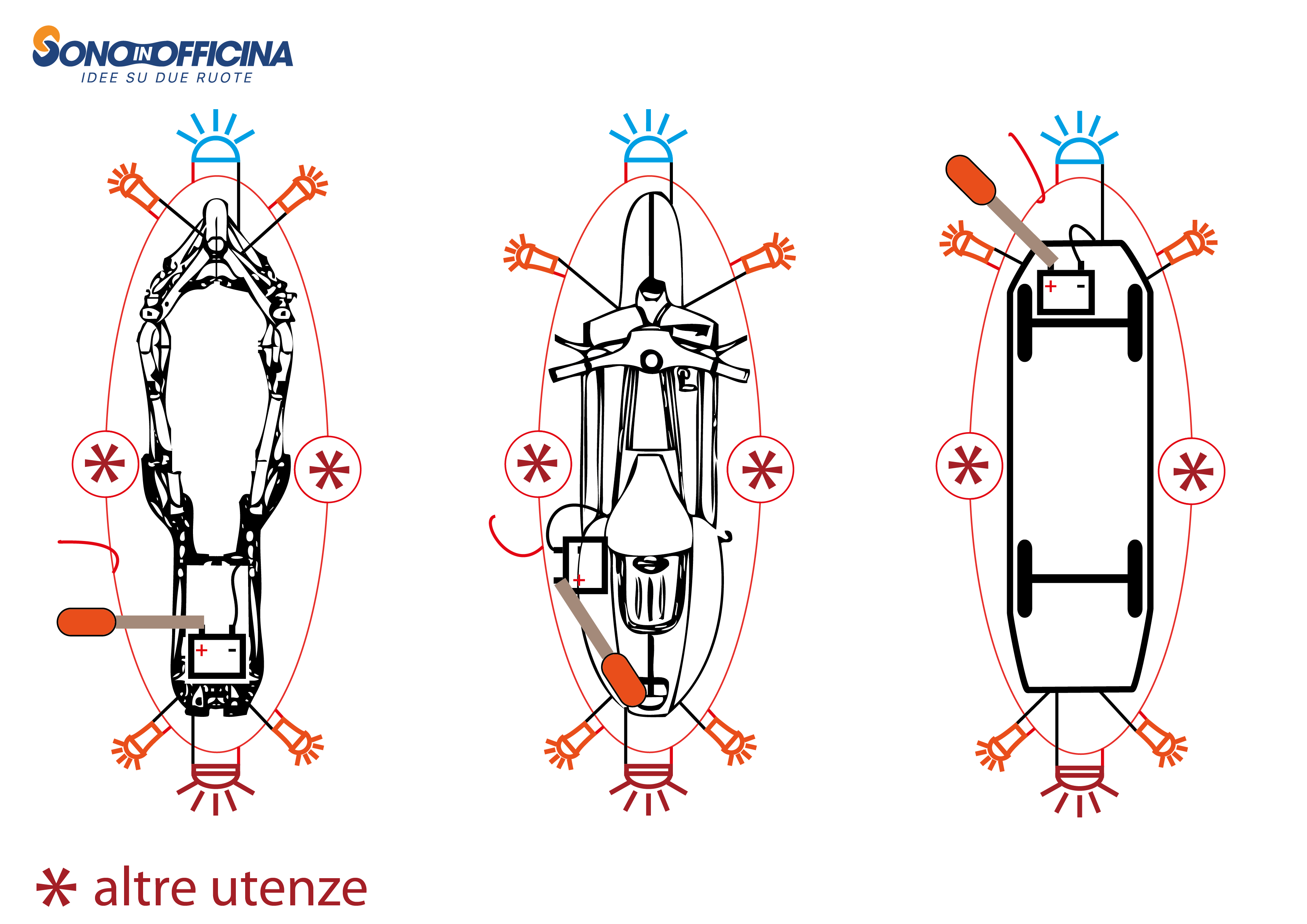 SONO IN OFFICINA
IDEE SU DUE RUOTE

+ -

+

+ -

* altre utenze